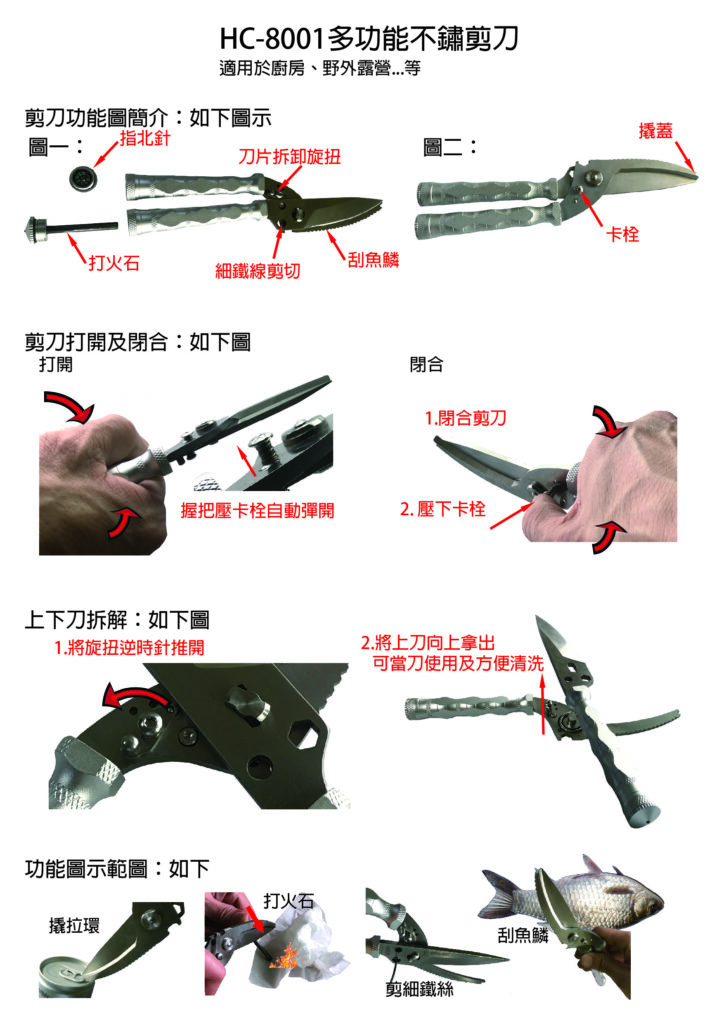 HC-8001多功能不鏽剪刀
適用於廚房、野外露營...等

剪刀功能圖簡介：如下圖示
圖一：
指北針
刀片拆卸旋扭
打火石
細鐵線剪切
刮魚鱗

圖二：
撬蓋
卡栓

剪刀打開及閉合：如下圖
打開
握把壓卡栓自動彈開

閉合
1.閉合剪刀
2. 壓下卡栓

上下刀拆解：如下圖
1.將旋扭逆時針推開

2.將上刀向上拿出
可當刀使用及方便清洗

功能圖示範圖：如下
撬拉環
打火石
剪細鐵絲
刮魚鱗